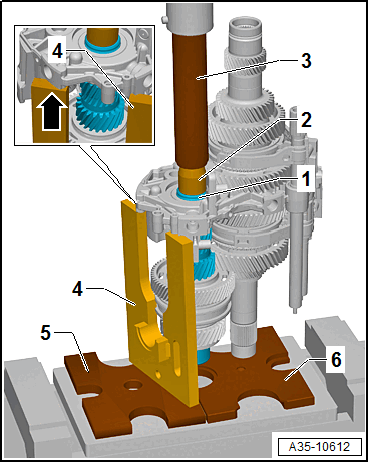 4
3
2
1
4
5
6
A35-10612