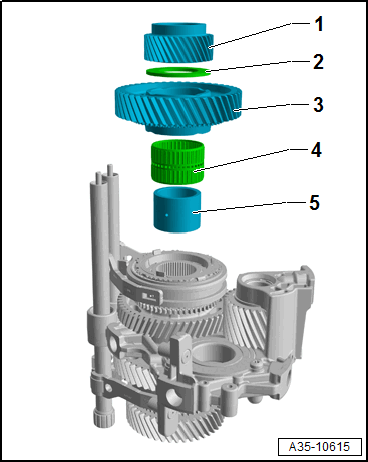 1
2
3
4
5
A35-10615