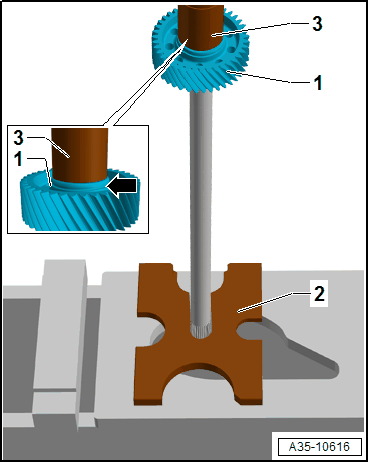 3
1
3
1
2
A35-10616