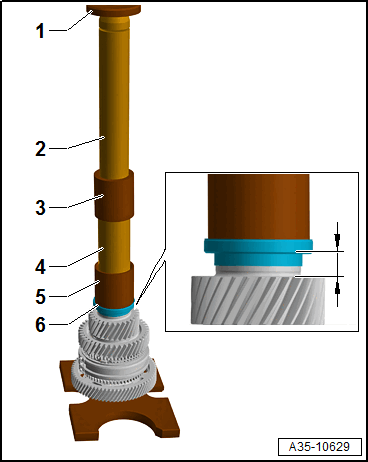 1
2
3
4
5
6
A35-10629