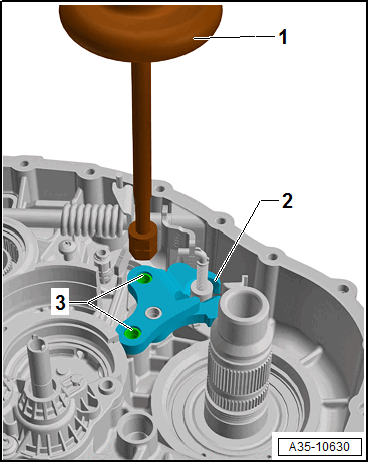 1
2
3
A35-10630