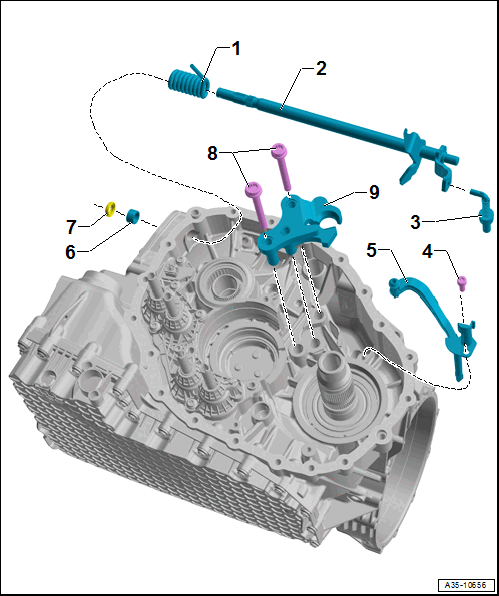 1
2
8
9
3
7
6
5
4
A35-10656