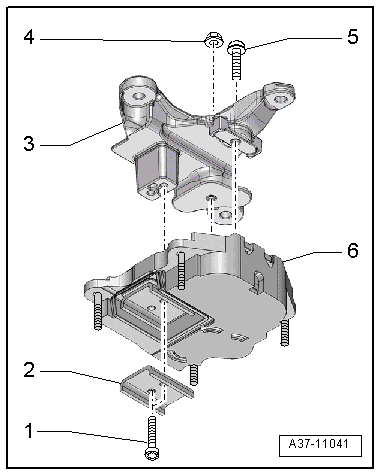 4
5
3
6
2
1
A37-11041