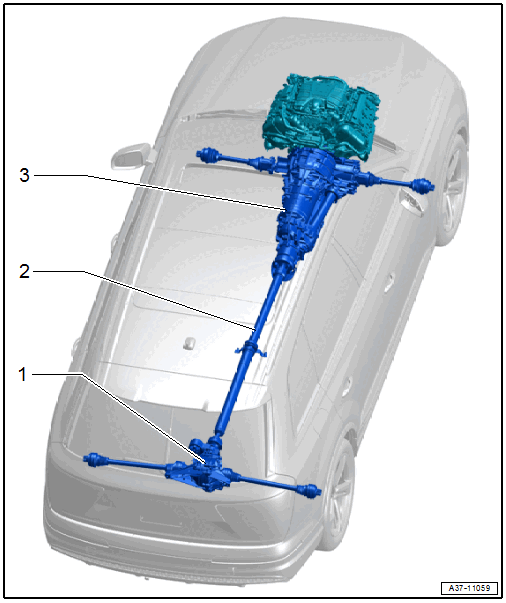 3
2
1
A37-11059