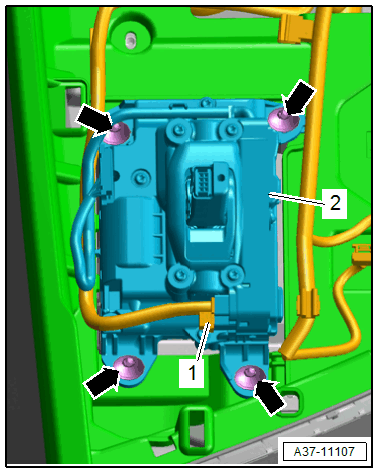 2
1
A37-11107