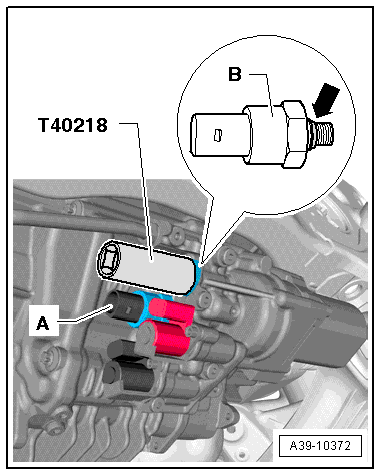 B

T40218

A

A39-10372