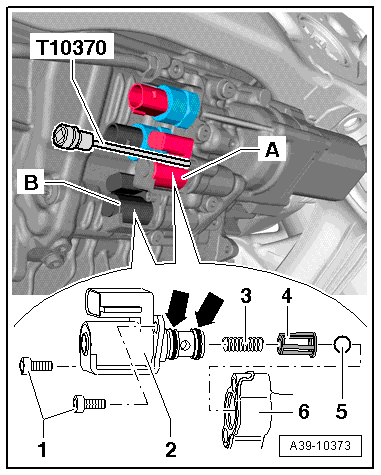 T10370

A

B

3

4

1

2

6

5

A39-10373