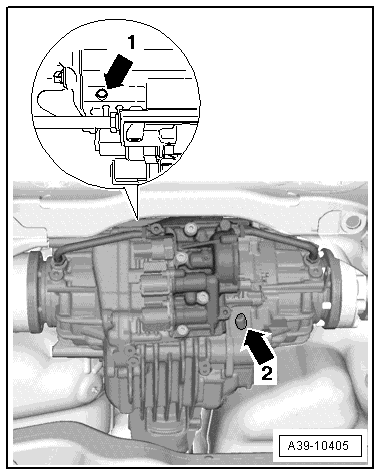 1
2
A39-10405