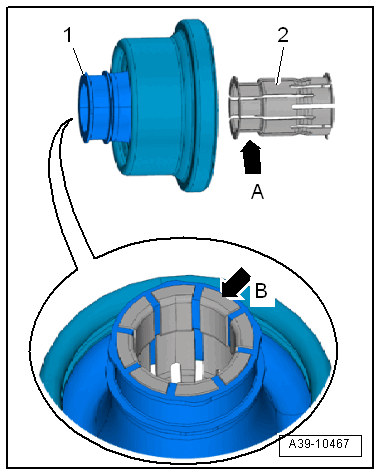 1

2

A

B

A39-10467