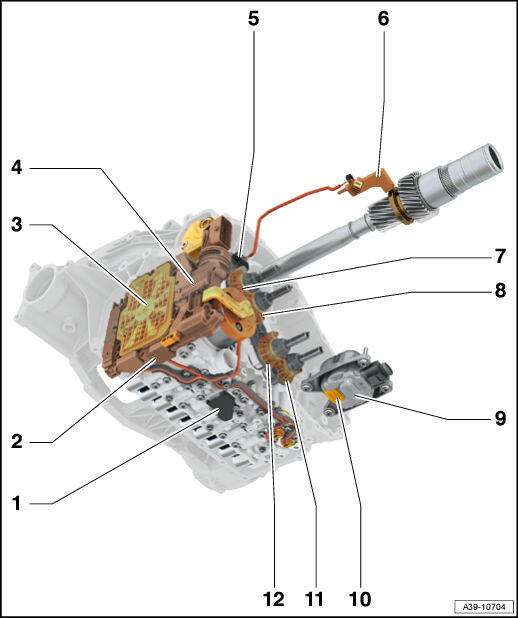 5
6
4
3
7
8
9
2
1
12
11
10
A39-10704