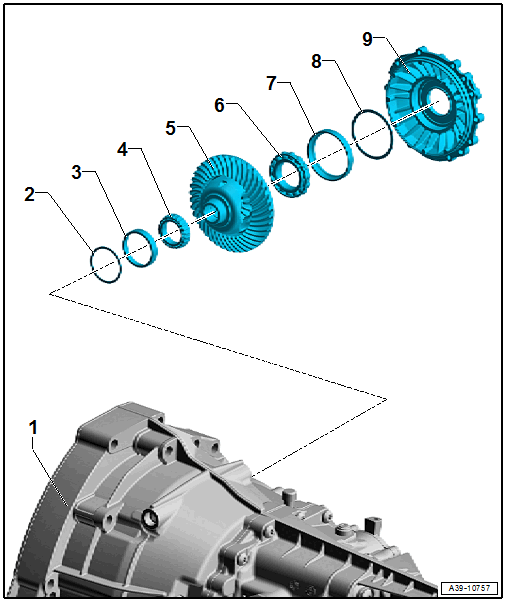 9
8
7
6
5
4
3
2
1
A39-10757