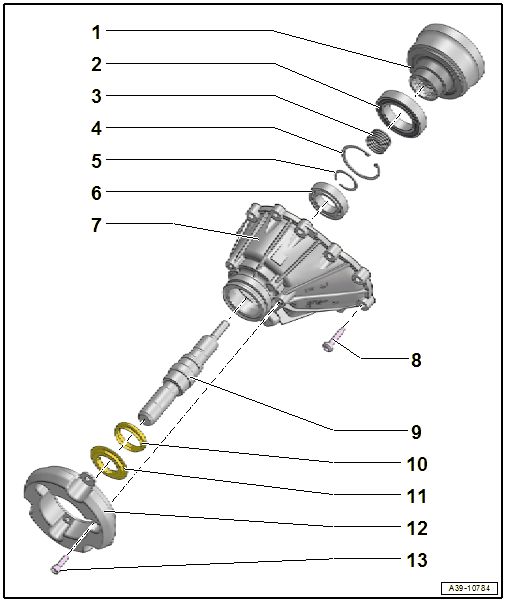 1
2
3
4
5
6
7
8
9
10
11
12
13
A39-10784