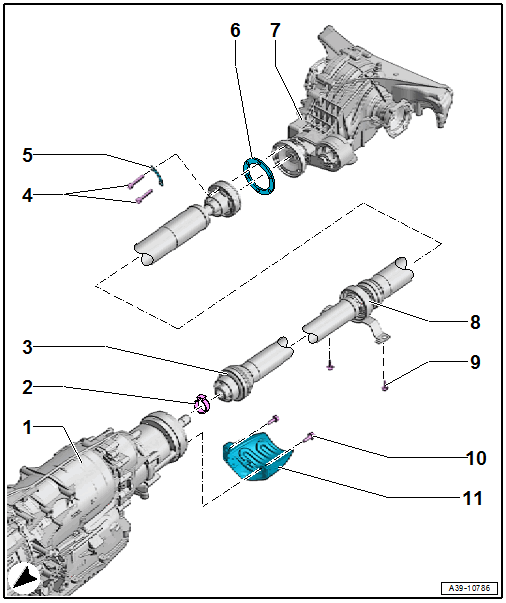 6
7
5
4
8
3
9
2
1
10
11
A39-10786