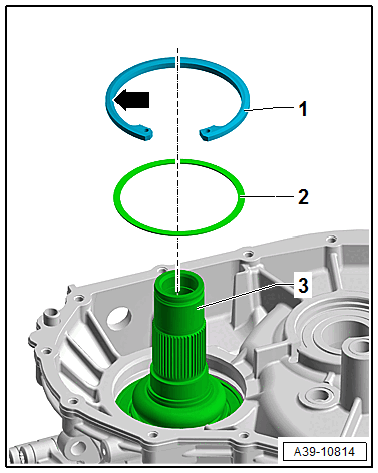 1

2

3

A39-10814