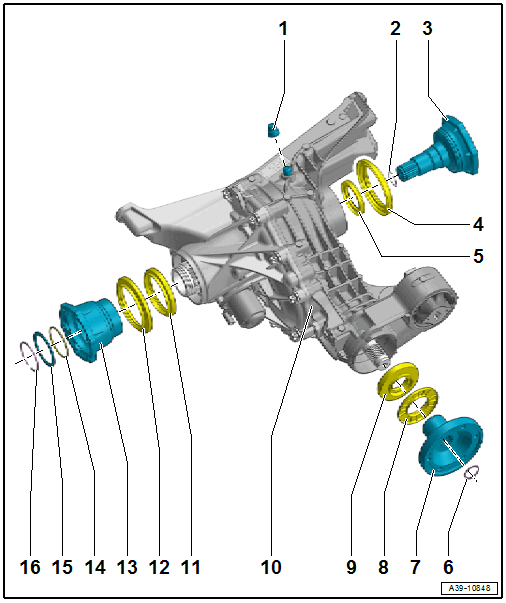 1
2
3
4
5
16 15 14 13 12 11 10 9 8 7 6
A39-10848