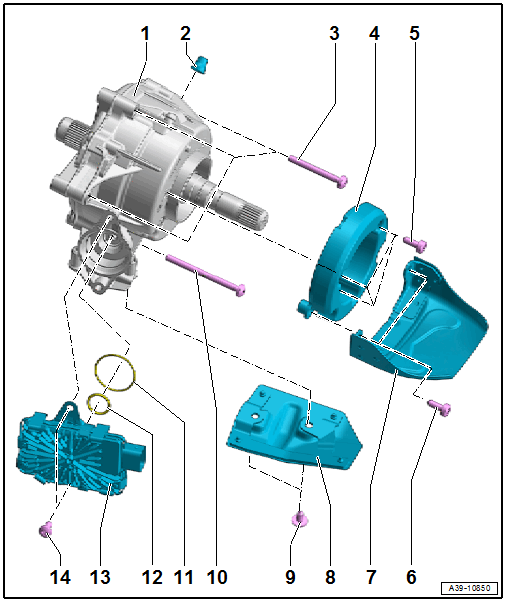 1
2
3
4
5
14
13
12
11
10
9
8
7
6
A39-10850