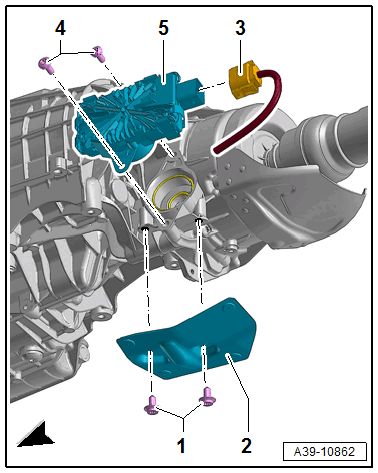 4
5
3
1
2
A39-10862