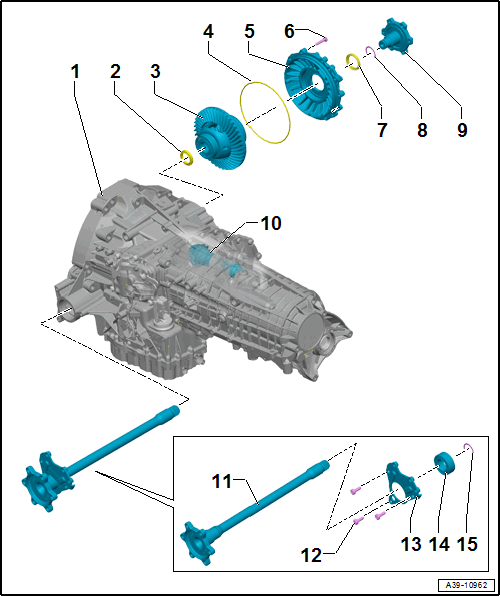 1
2
3
4
5
6
7
8
9
10
11
12
13
14
15
A39-10962