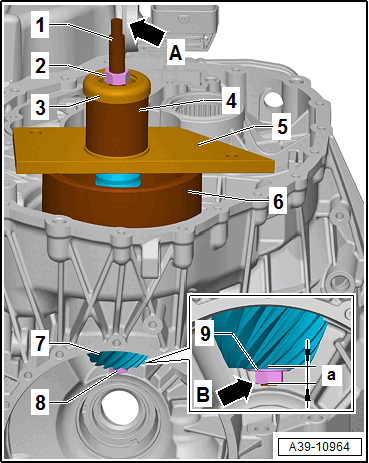 1
A
2
3
4
5
6
7
8
9
a
B
A39-10964