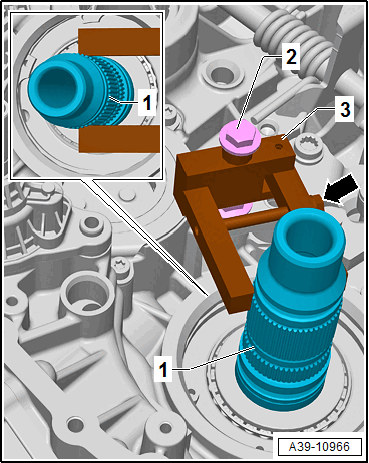 1
2
3
1
A39-10966