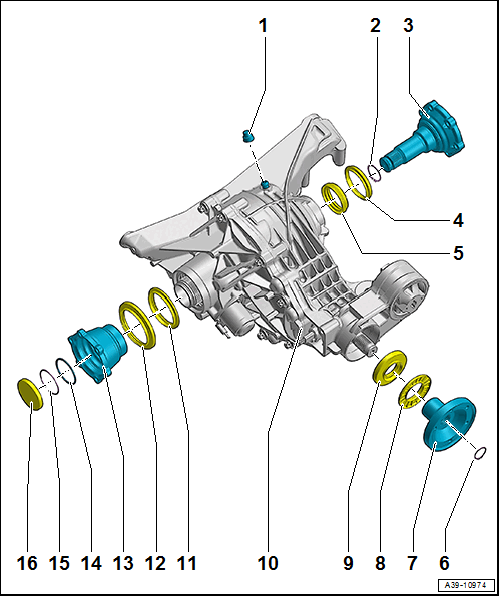 1
2
3
4
5
16 15 14 13 12 11 10 9 8 7 6
A39-10974