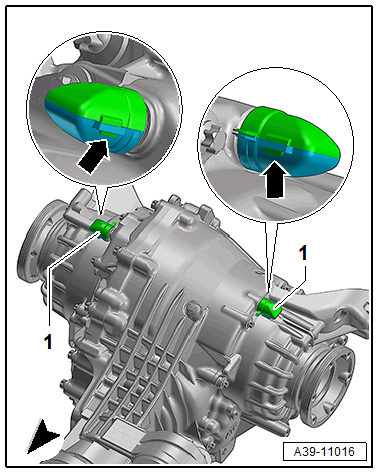 1

1

A39-11016