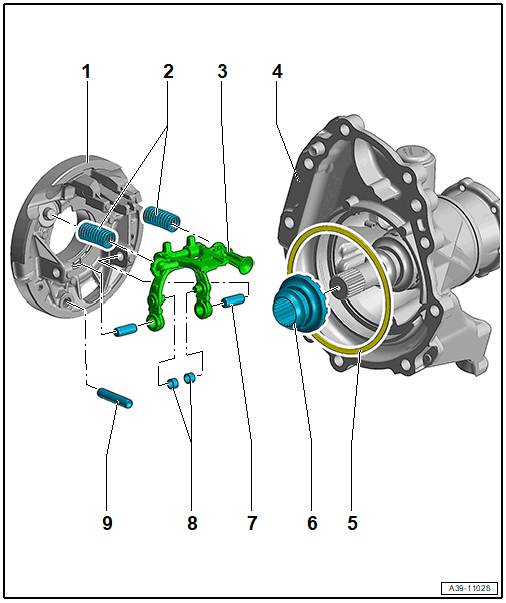 1
2
3
4
9
8
7
6
5
A39-11028