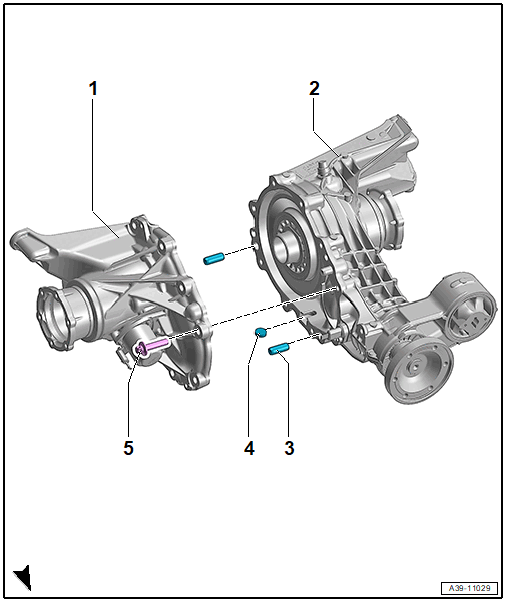 1
2
5
4
3
A39-11029