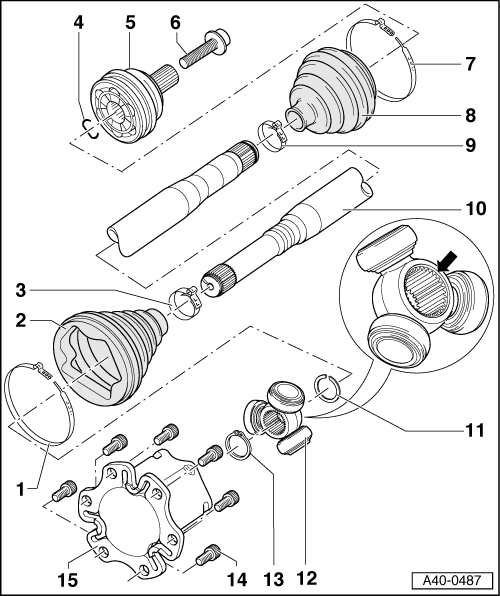 4
5
6
7
8
9
10
3
2
11
1
15
14
13
12
A40-0487