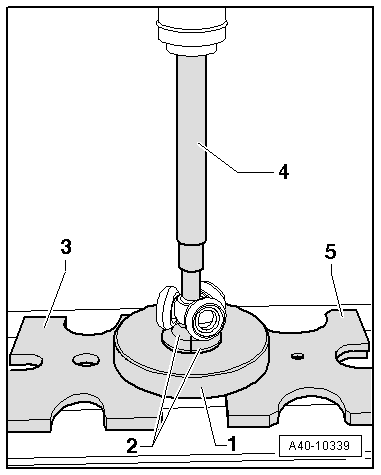 4
3
5
2
1
A40-10339