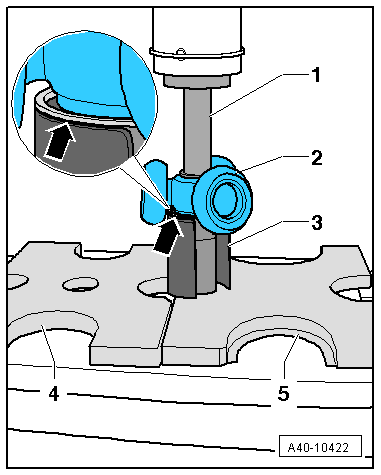 1
2
3
4
5
A40-10422