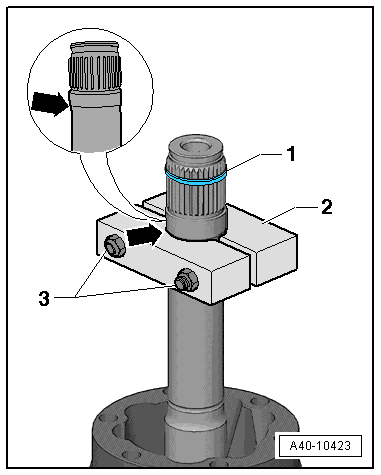 1
2
3
A40-10423