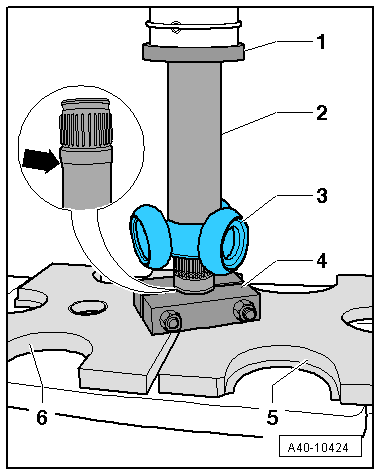 1
2
3
4
6
5
A40-10424