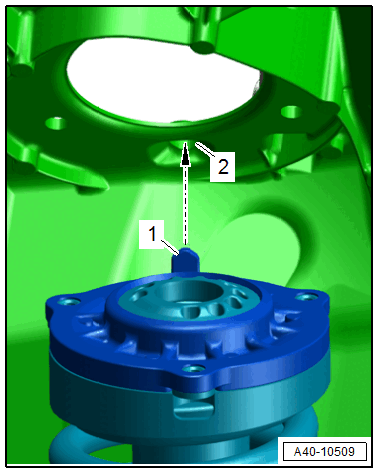 2
1
A40-10509