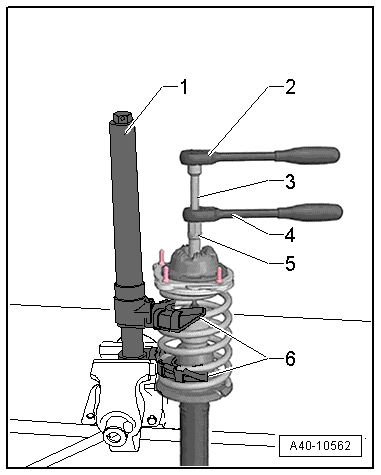 1
2
3
4
5
6
A40-10562