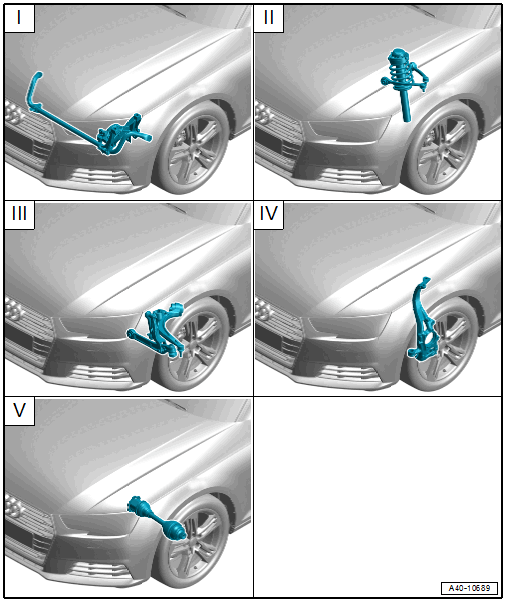 I

II

III

IV

V

A40-10689