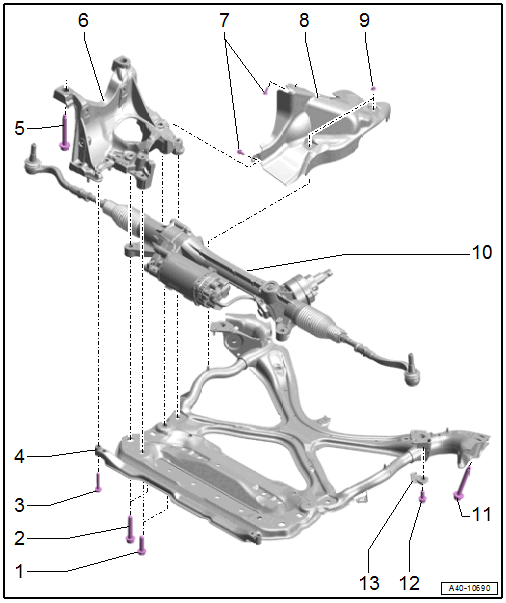 6
7
8
9
5
10
4
3
2
1
11
13
12
A40-10690