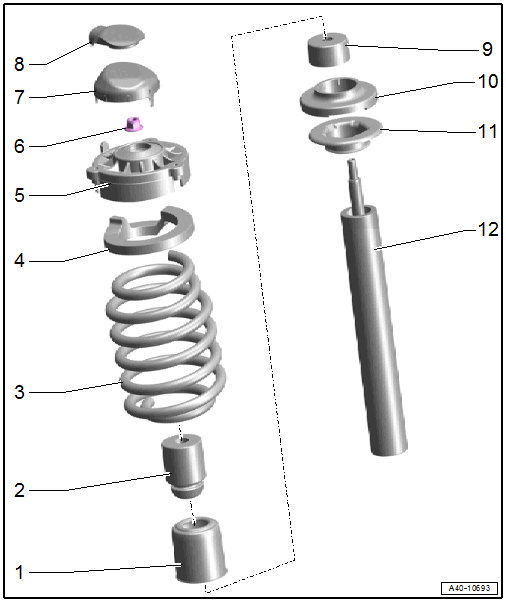 8
7
6
5
4
3
2
1
9
10
11
12
A40-10693