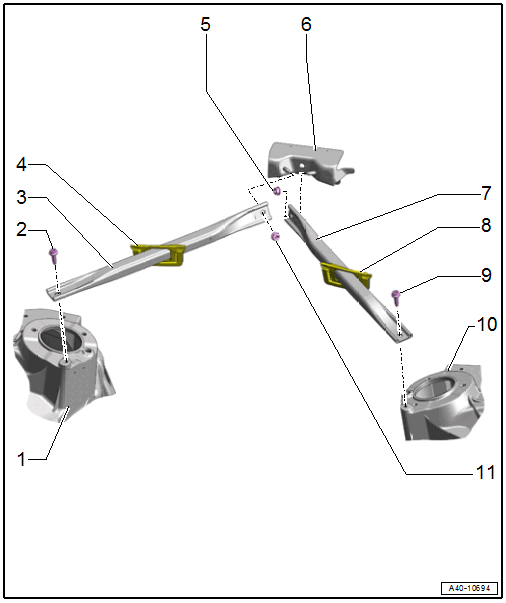 5
6
4
3
2
7
8
9
10
1
11
A40-10694