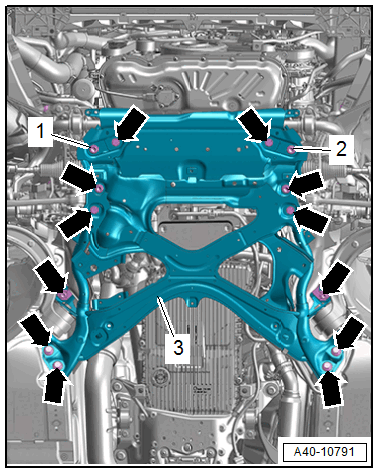 1
2
3
A40-10791