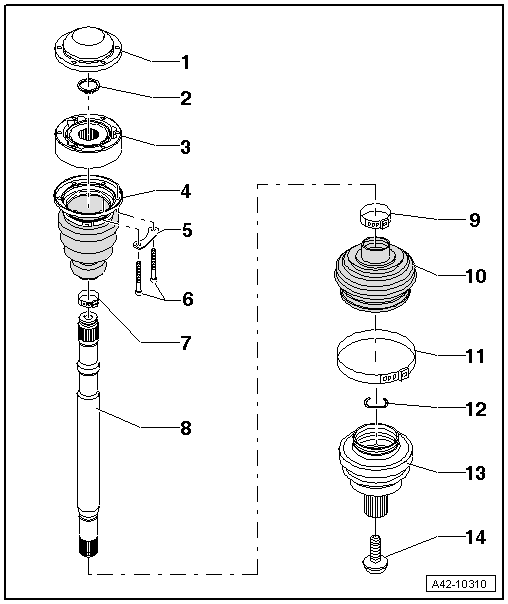 1
2
3
4
5
6
7
8
9
10
11
12
13
14
A42-10310