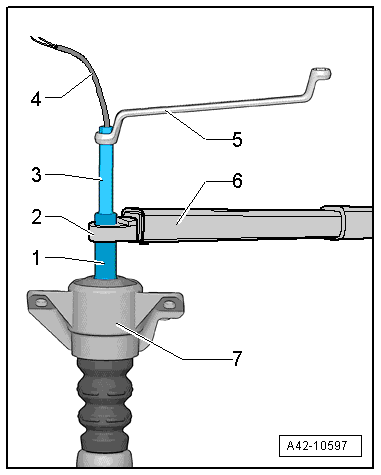 4
5
3
6
2
1
7
A42-10597