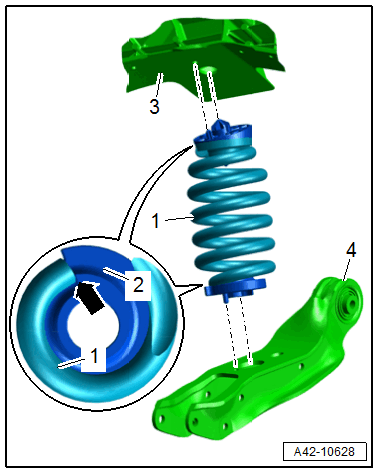 3
1
4
2
1
A42-10628