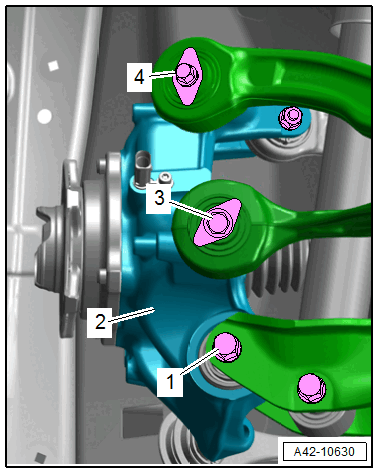 4
3
2
1
A42-10630