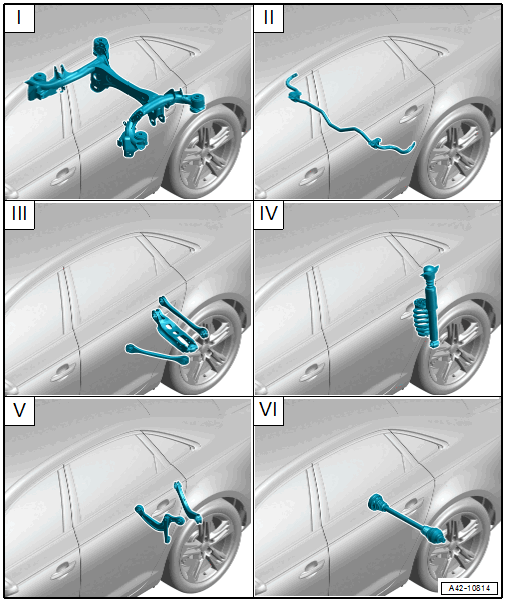 I
II
III
IV
V
VI
A42-10814