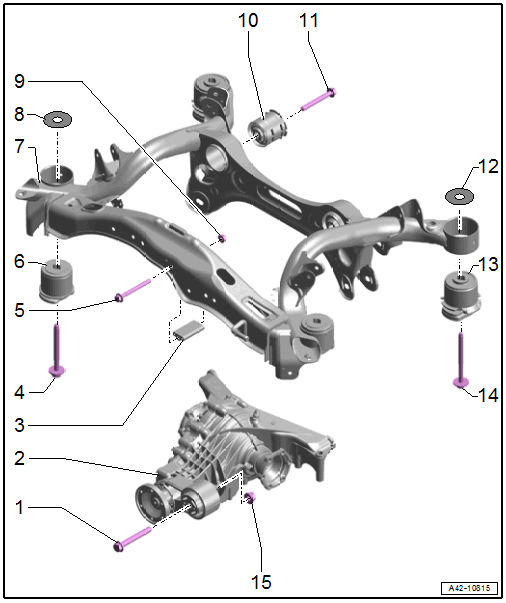 10
11
9
8
7
12
6
13
5
4
14
3
2
1
15
A42-10815