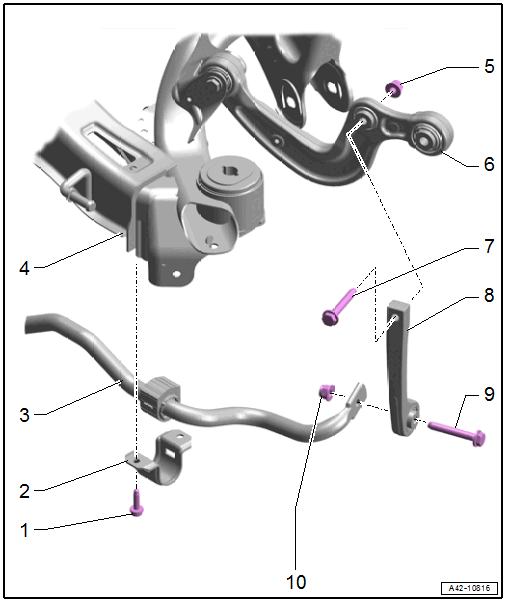 5
6
4
7
8
3
9
2
1
10
A42-10816