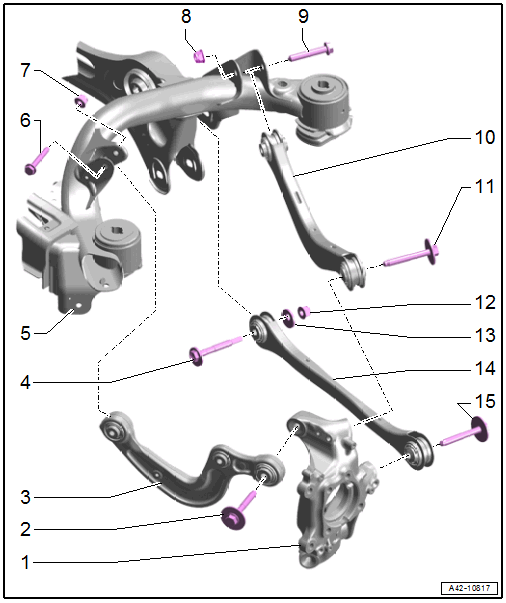 8
9
7
6
10
11
5
12
13
4
14
15
3
2
1
A42-10817