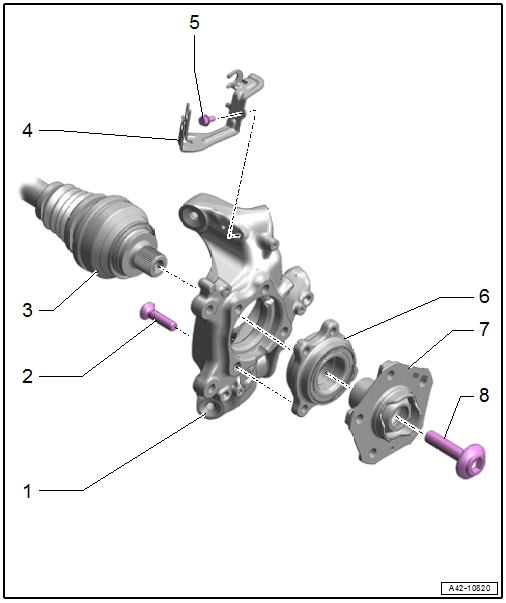 5
4
3
2
1
6
7
8
A42-10820