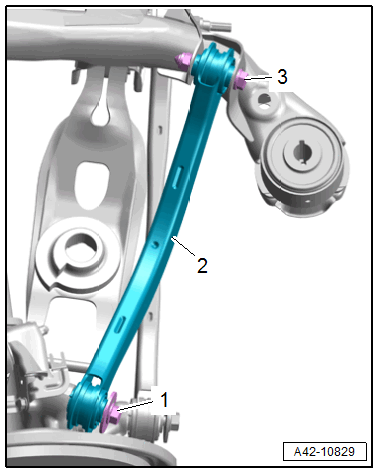 3

2

1

A42-10829